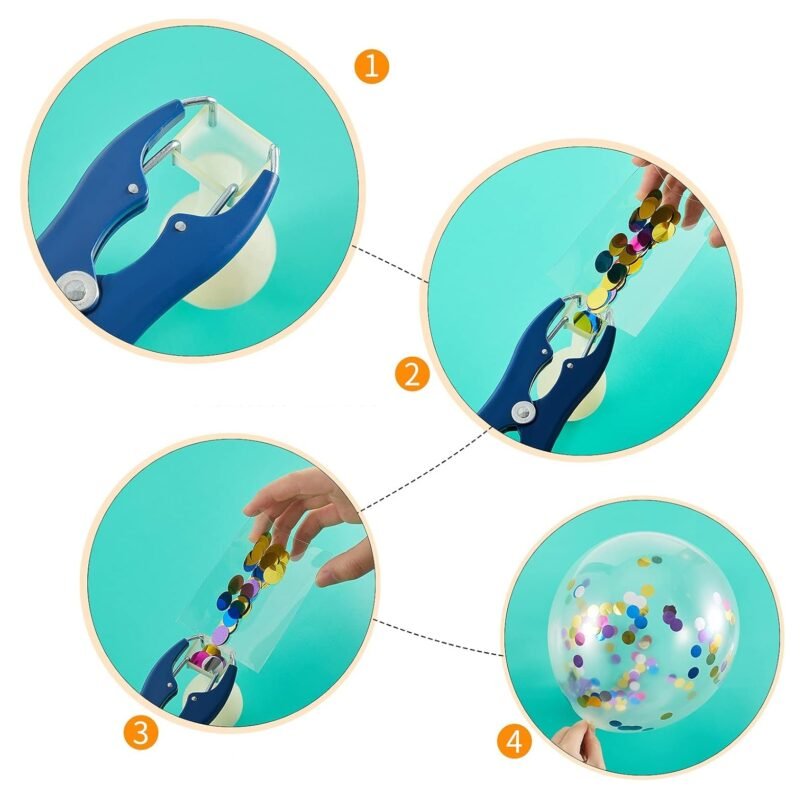 1

2

3

4